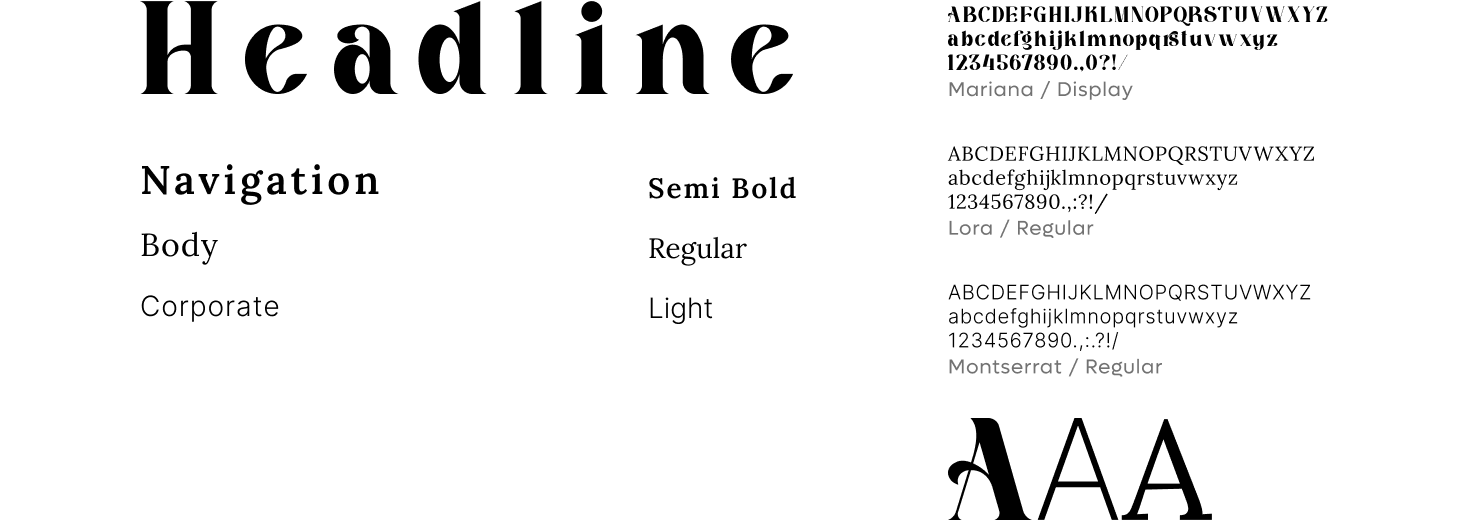 Headline

Navigation

Body

Corporate

Semi Bold

Regular

Light

ABCDEFGHIJKLMNOPQRSTUVWXYZ
abcdefghijklmnopqrstuvwxyz
1234567890.,0?!/
Mariana / Display

ABCDEFGHIJKLMNOPQRSTUVWXYZ
abcdefghijklmnopqrstuvwxyz
1234567890.,:?!/
Lora / Regular

ABCDEFGHIJKLMNOPQRSTUVWXYZ
abcdefghijklmnopqrstuvwxyz
1234567890.,:.?!/
Montserrat / Regular

AAA